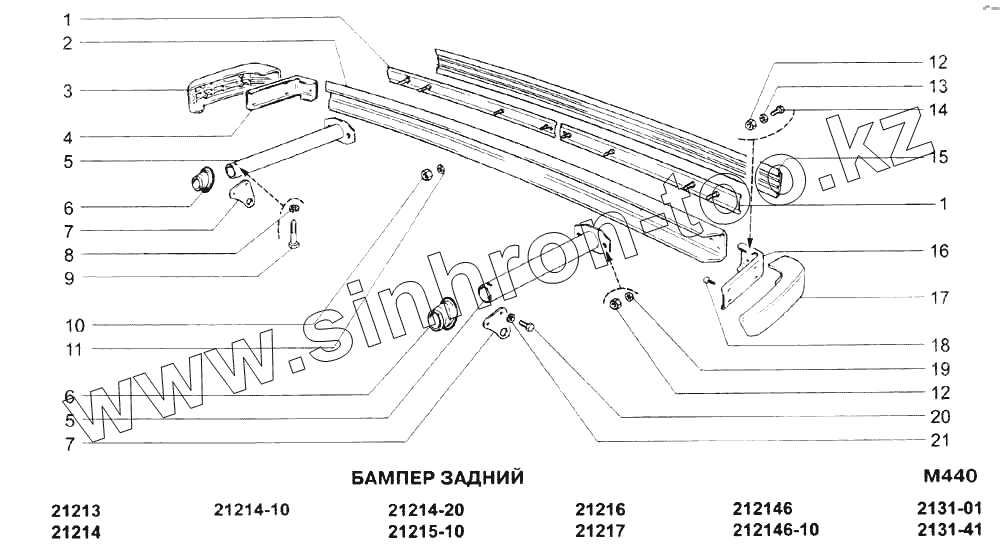 1
2
3
4
5
6
7
8
9
10
11
6
5
7

12
13
14
15
1
16
17
18
19
12
20
21

www.sinhron-too.kz

БАМПЕР ЗАДНИЙ

M440

21213
21214
21214-10
21214-20
21215-10
21216
21217
212146
212146-10
2131-01
2131-41